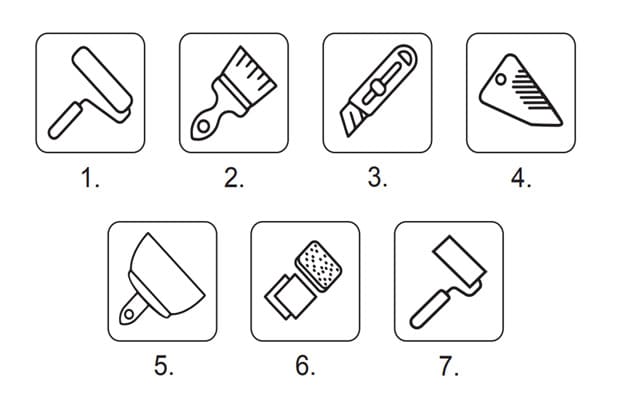 1. 2. 3. 4.

5. 6. 7.